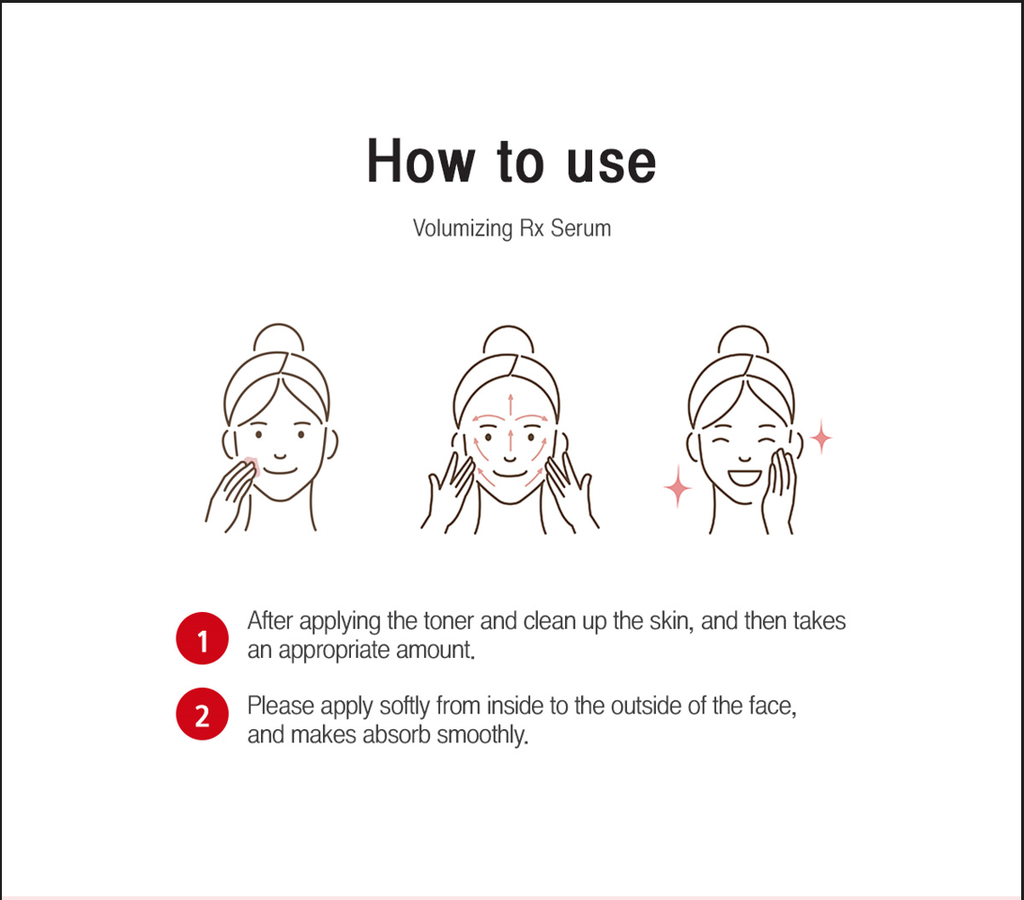 How to use

Volumizing Rx Serum

1 After applying the toner and clean up the skin, and then takes an appropriate amount.

2 Please apply softly from inside to the outside of the face, and makes absorb smoothly.